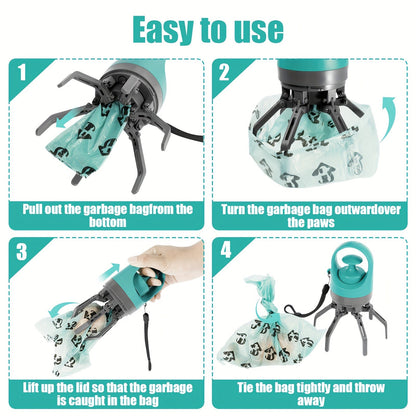 Easy to use

1

Pull out the garbage bagfrom the bottom

2

Turn the garbage bag outwardover the paws

3

Lift up the lid so that the garbage is caught in the bag

4

Tie the bag tightly and throw away